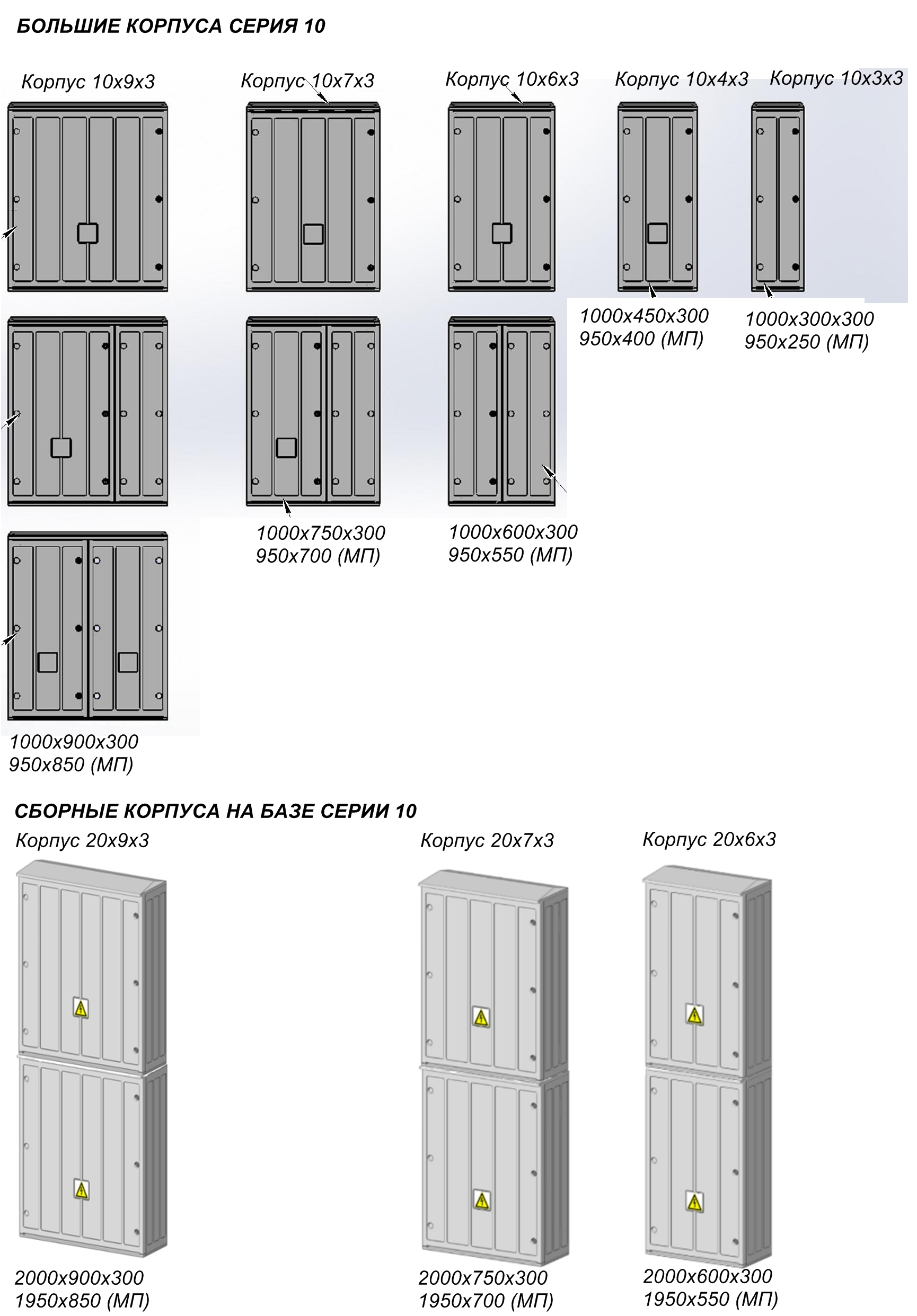 БОЛЬШИЕ КОРПУСА СЕРИЯ 10

Корпус 10х9х3

Корпус 10х7х3

Корпус 10х6х3

Корпус 10х4х3

Корпус 10х3х3

1000х450х300
950х400 (МП)

1000х300х300
950х250 (МП)

1000х750х300
950х700 (МП)

1000х600х300
950х550 (МП)

1000х900х300
950х850 (МП)

СБОРНЫЕ КОРПУСА НА БАЗЕ СЕРИИ 10

Корпус 20х9х3

Корпус 20х7х3

Корпус 20х6х3

2000х900х300
1950х850 (МП)

2000х750х300
1950х700 (МП)

2000х600х300
1950х550 (МП)